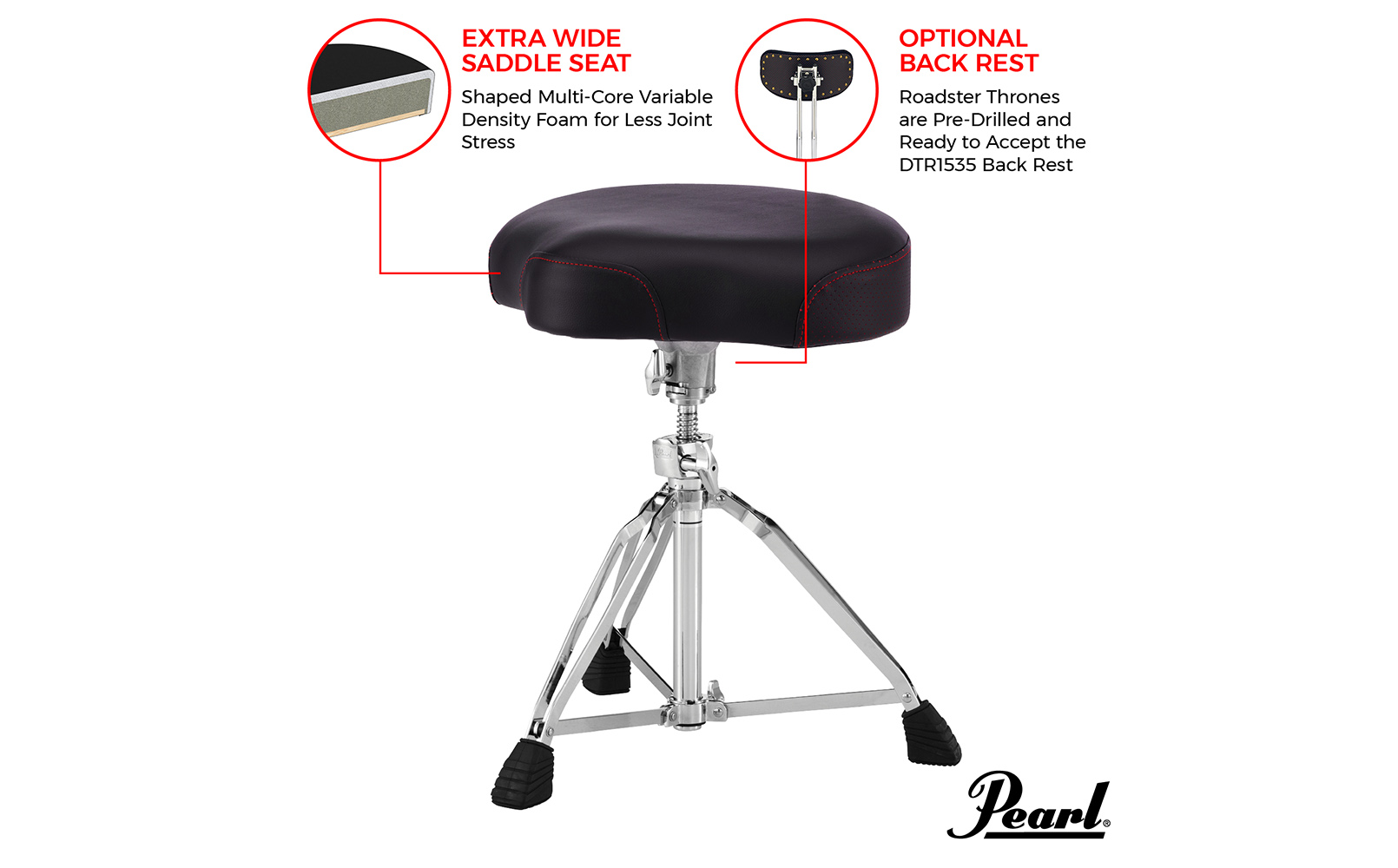 EXTRA WIDE SADDLE SEAT

Shaped Multi-Core Variable Density Foam for Less Joint Stress

OPTIONAL BACK REST

Roadster Thrones are Pre-Drilled and Ready to Accept the DTR1535 Back Rest

Pearl®