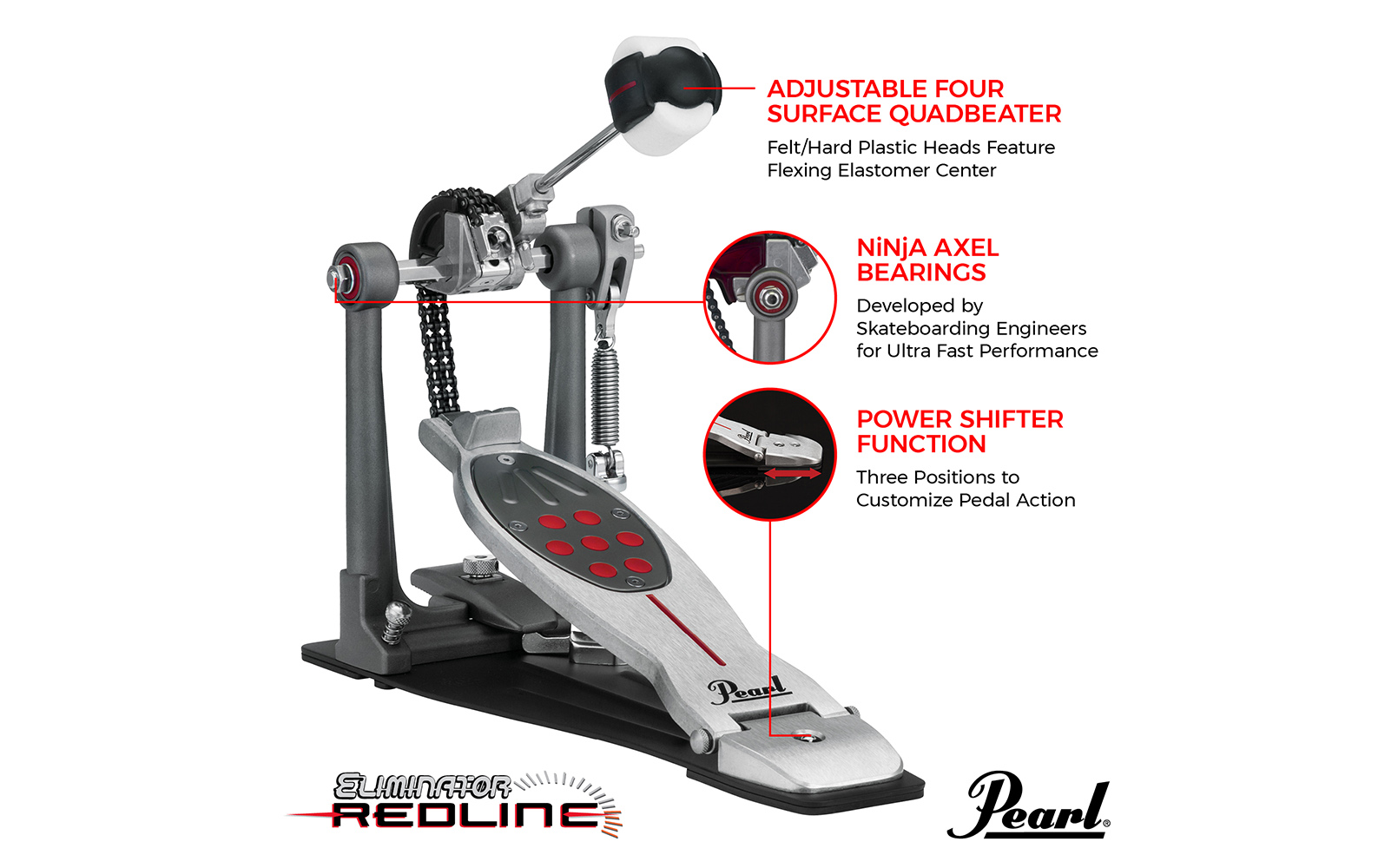 ADJUSTABLE FOUR SURFACE QUADBEATER

Felt/Hard Plastic Heads Feature Flexing Elastomer Center

NiNjA AXEL BEARINGS

Developed by Skateboarding Engineers for Ultra Fast Performance

POWER SHIFTER FUNCTION

Three Positions to Customize Pedal Action

Pearl

ELIMINATOR REDLINE

Pearl®